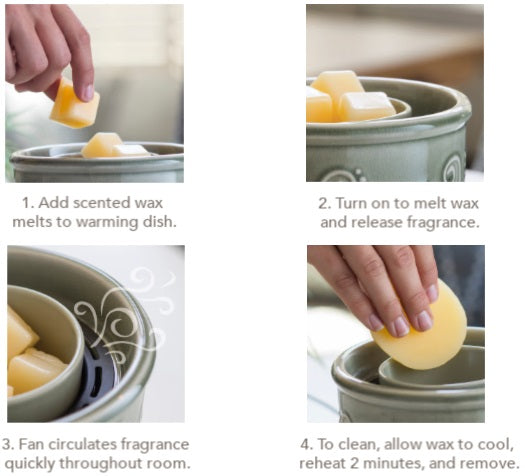 1. Add scented wax melts to warming dish.

2. Turn on to melt wax and release fragrance.

3. Fan circulates fragrance quickly throughout room.

4. To clean, allow wax to cool, reheat 2 minutes, and remove.