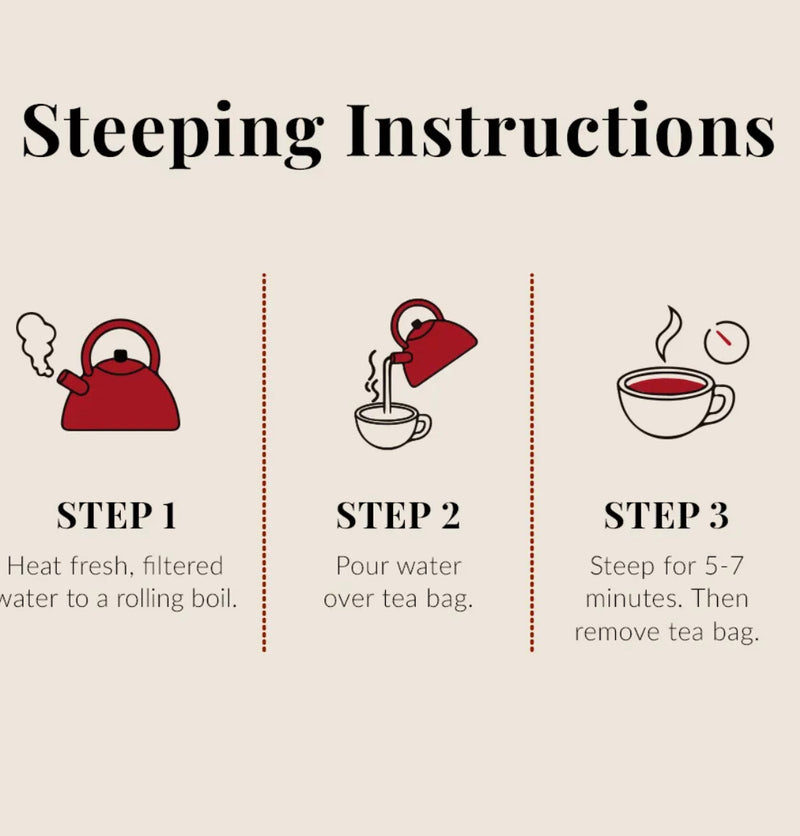 Steeping Instructions

STEP 1
Heat fresh, filtered water to a rolling boil.

STEP 2
Pour water over tea bag.

STEP 3
Steep for 5-7 minutes. Then remove tea bag.